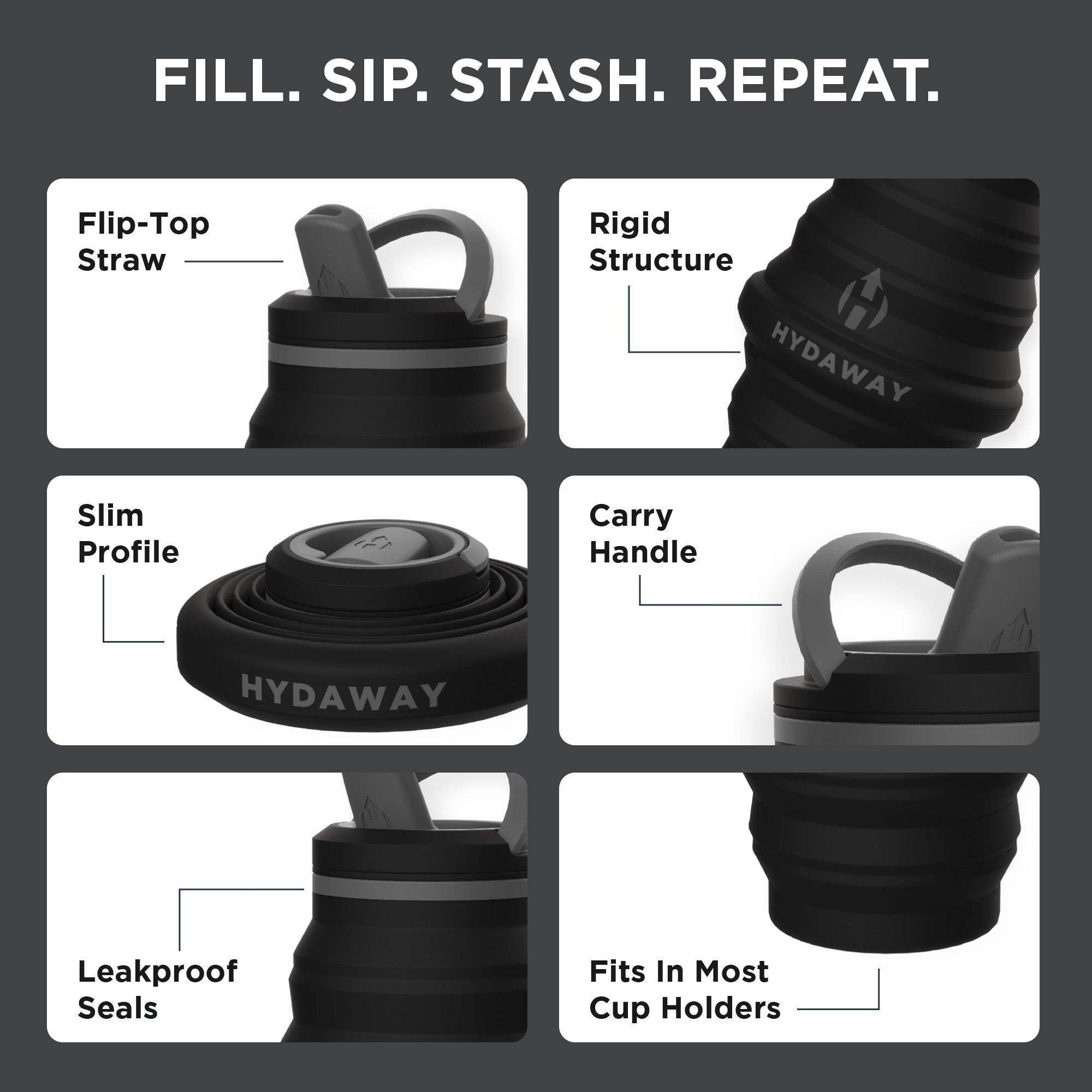 FILL. SIP. STASH. REPEAT.

Flip-Top Straw

Rigid Structure

HYDAWAY

Slim Profile

HYDAWAY

Carry Handle

Leakproof Seals

Fits In Most Cup Holders